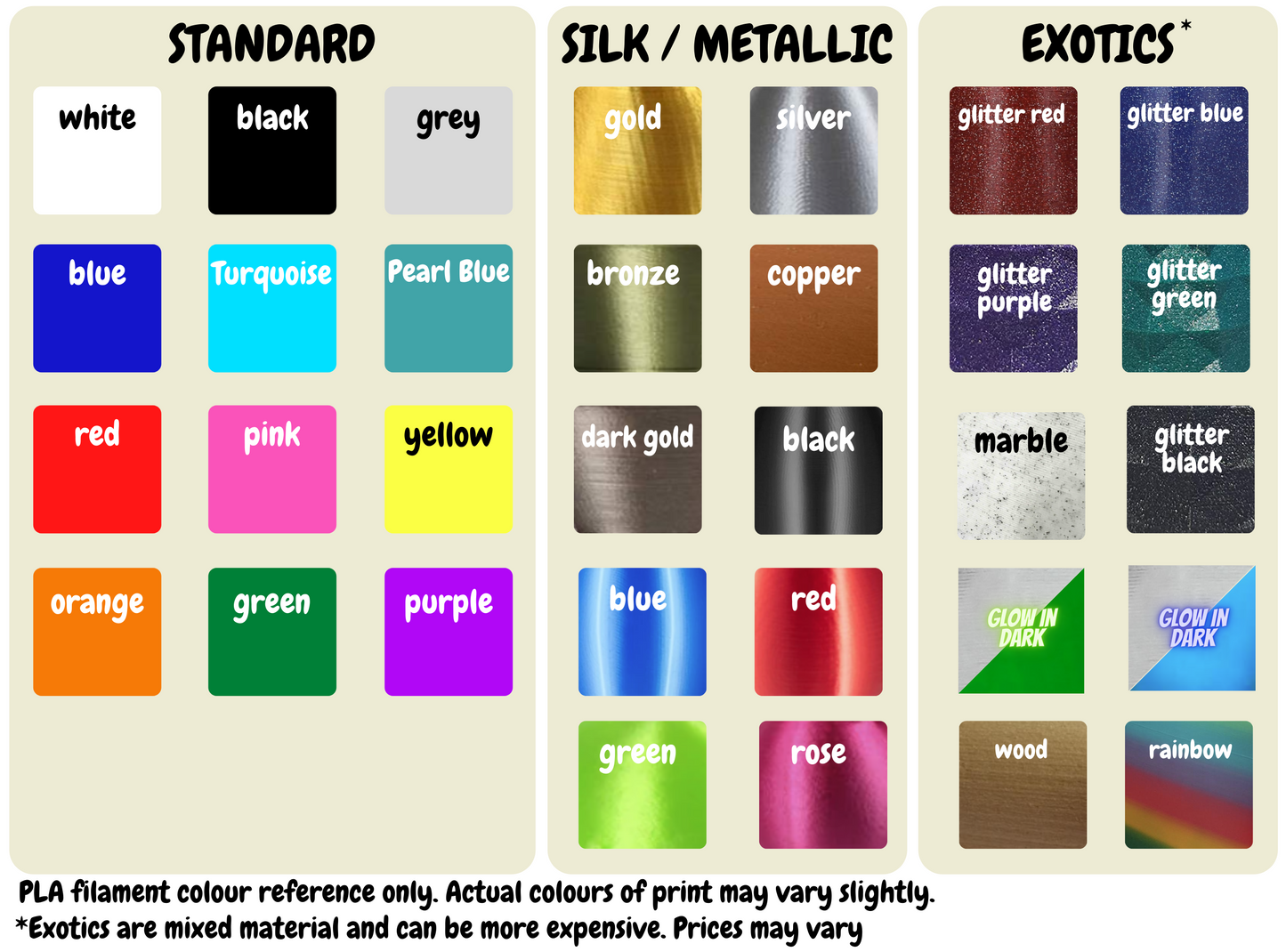 STANDARD

white
black
grey
blue
Turquoise
Pearl Blue
red
pink
yellow
orange
green
purple

SILK / METALLIC

gold
silver
bronze
copper
dark gold
black
blue
red
green
rose

EXOTICS*

glitter red
glitter blue
glitter purple
glitter green
marble
glitter black
GLOW IN DARK
GLOW IN DARK
wood
rainbow

PLA filament colour reference only. Actual colours of print may vary slightly.
*Exotics are mixed material and can be more expensive. Prices may vary